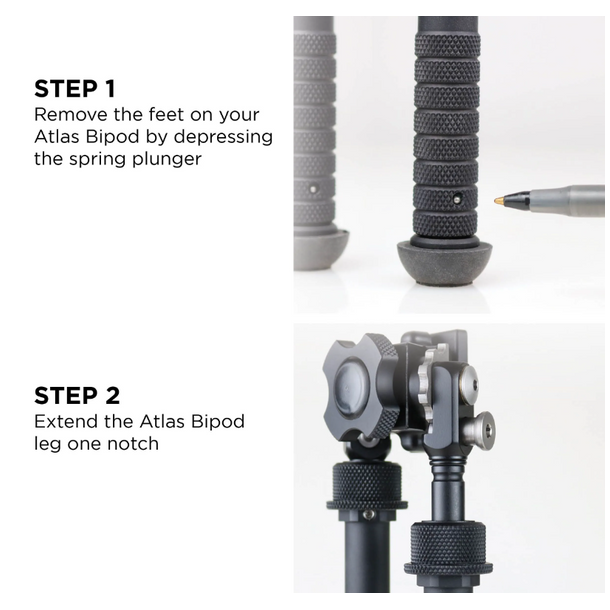 STEP 1
Remove the feet on your Atlas Bipod by depressing the spring plunger

STEP 2
Extend the Atlas Bipod leg one notch