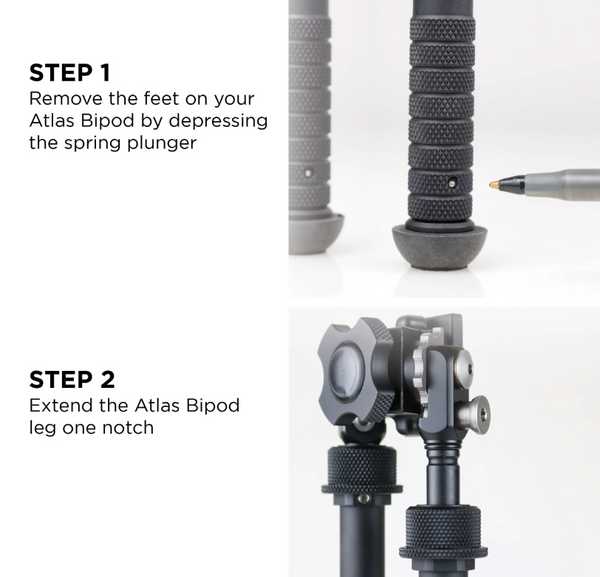 STEP 1
Remove the feet on your Atlas Bipod by depressing the spring plunger

STEP 2
Extend the Atlas Bipod leg one notch